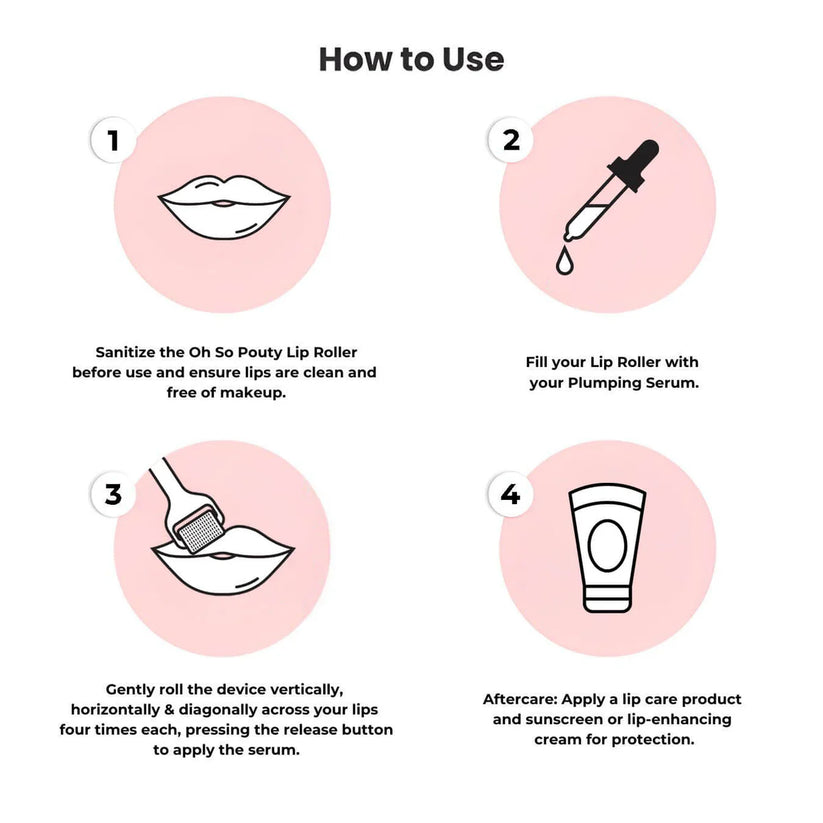 How to Use

1

Sanitize the Oh So Pouty Lip Roller before use and ensure lips are clean and free of makeup.

2

Fill your Lip Roller with your Plumping Serum.

3

Gently roll the device vertically, horizontally & diagonally across your lips four times each, pressing the release button to apply the serum.

4

Aftercare: Apply a lip care product and sunscreen or lip-enhancing cream for protection.